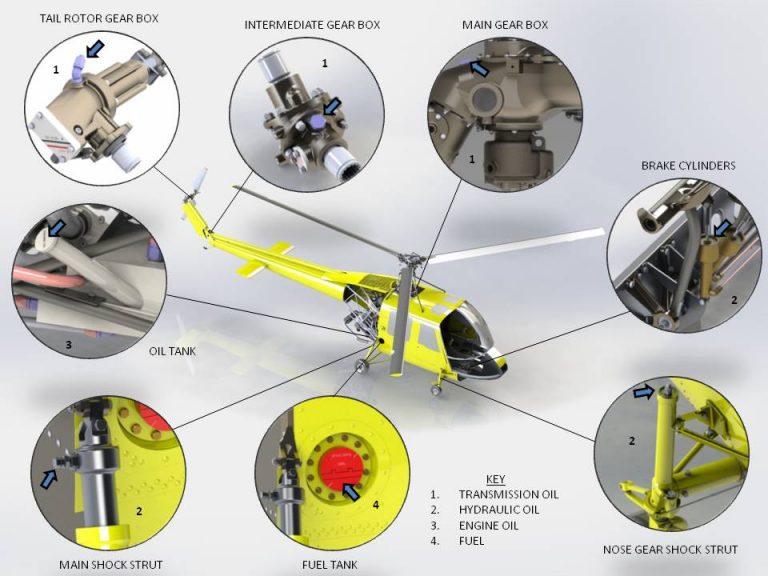 TAIL ROTOR GEAR BOX

1

INTERMEDIATE GEAR BOX

1

MAIN GEAR BOX

1

BRAKE CYLINDERS

2

3

OIL TANK

2

MAIN SHOCK STRUT

4

FUEL TANK

KEY
1. TRANSMISSION OIL
2. HYDRAULIC OIL
3. ENGINE OIL
4. FUEL

2

NOSE GEAR SHOCK STRUT